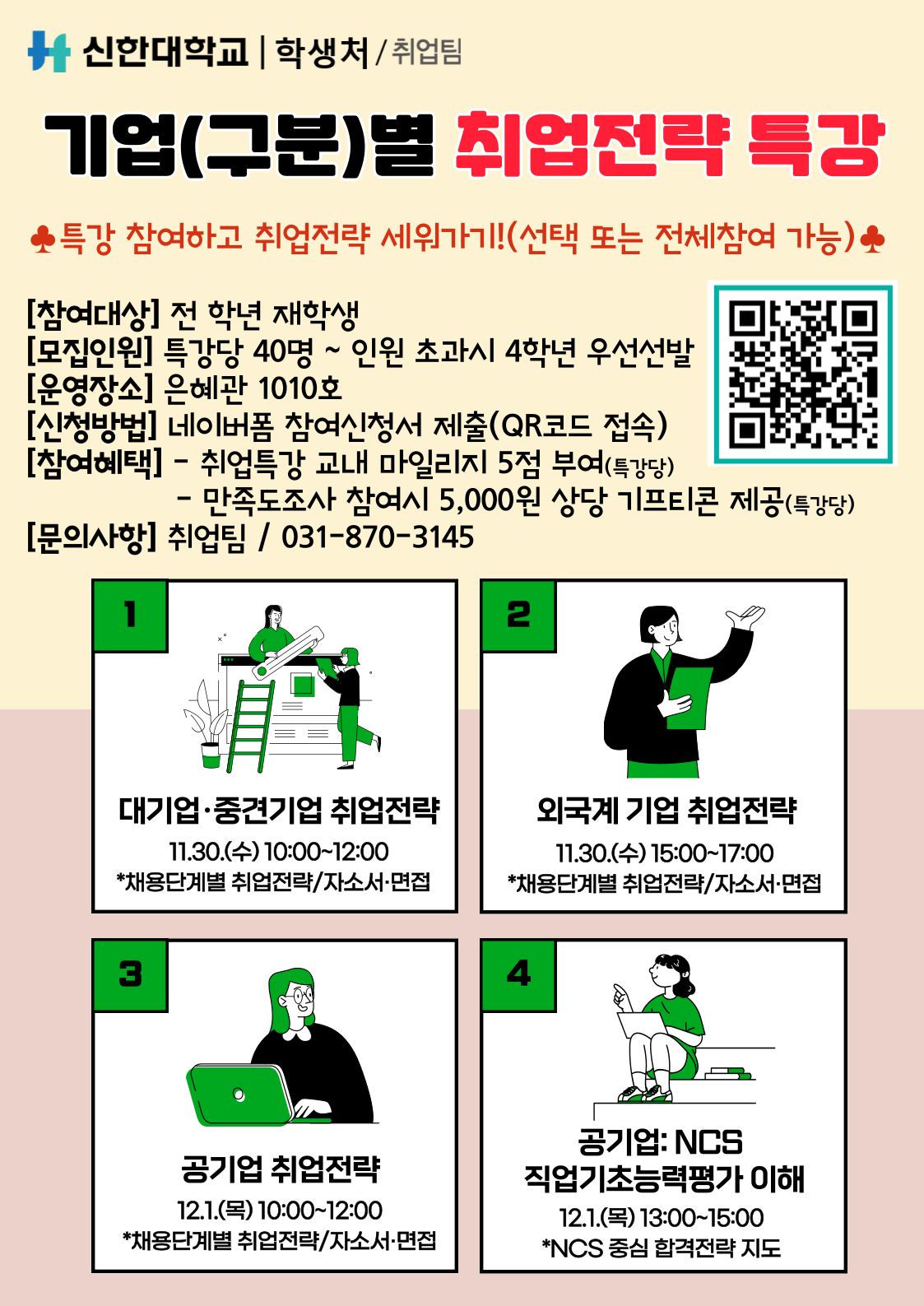 신한대학교 | 학생처 / 취업팀

기업(구분)별 취업전략 특강

♣특강 참여하고 취업전략 세워가기!(선택 또는 전체참여 가능)♣

[참여대상] 전 학년 재학생
[모집인원] 특강당 40명 ~ 인원 초과시 4학년 우선선발
[운영장소] 은혜관 1010호
[신청방법] 네이버폼 참여신청서 제출(QR코드 접속)
[참여혜택] - 취업특강 교내 마일리지 5점 부여(특강당)
- 만족도조사 참여시 5,000원 상당 기프티콘 제공(특강당)
[문의사항] 취업팀 / 031-870-3145

1
대기업·중견기업 취업전략
11.30.(수) 10:00~12:00
*채용단계별 취업전략/자소서·면접

2
외국계 기업 취업전략
11.30.(수) 15:00~17:00
*채용단계별 취업전략/자소서·면접

3
공기업 취업전략
12.1.(목) 10:00~12:00
*채용단계별 취업전략/자소서·면접

4
공기업: NCS
직업기초능력평가 이해
12.1.(목) 13:00~15:00
*NCS 중심 합격전략 지도